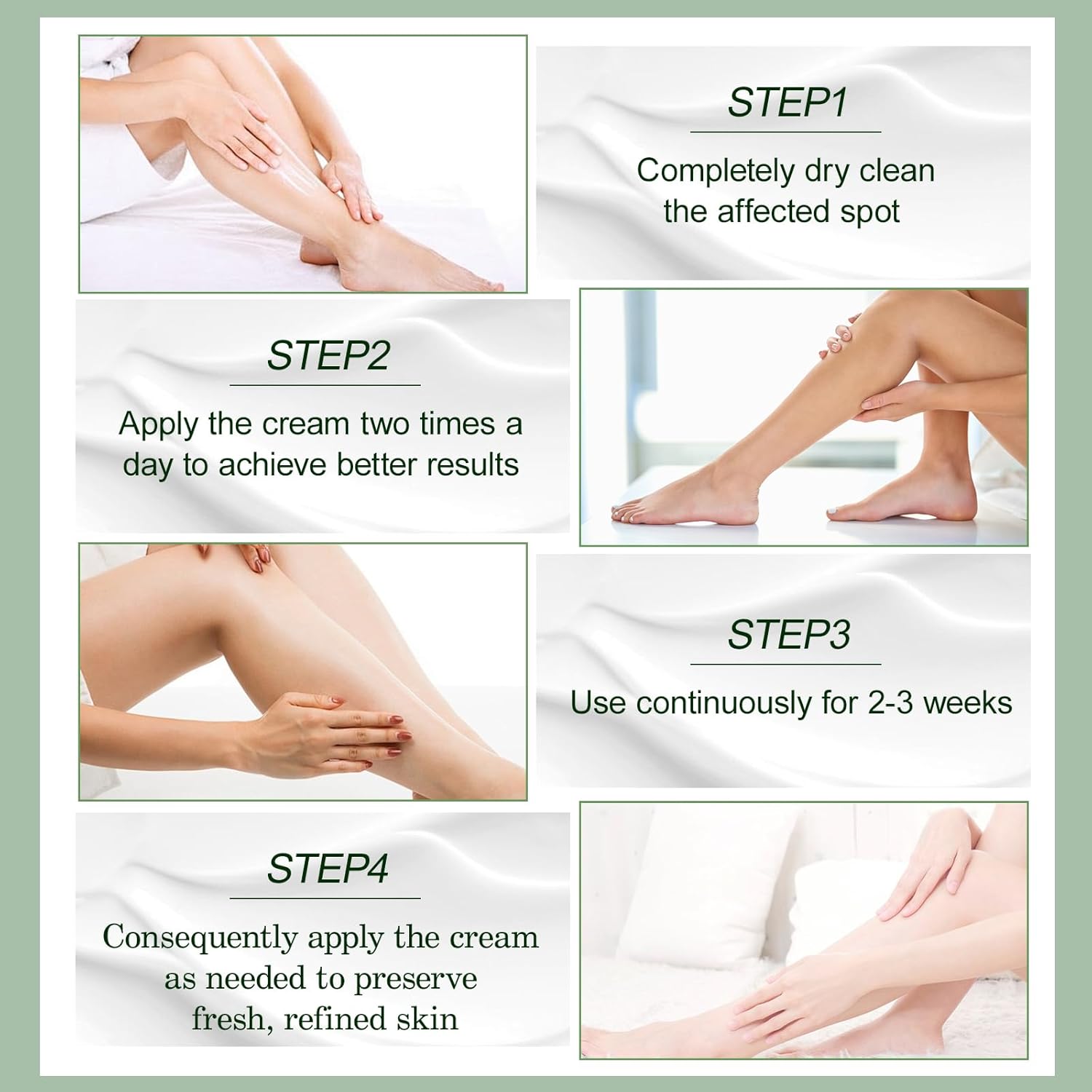 STEP1

Completely dry clean the affected spot

STEP2

Apply the cream two times a day to achieve better results

STEP3

Use continuously for 2-3 weeks

STEP4

Consequently apply the cream as needed to preserve fresh, refined skin