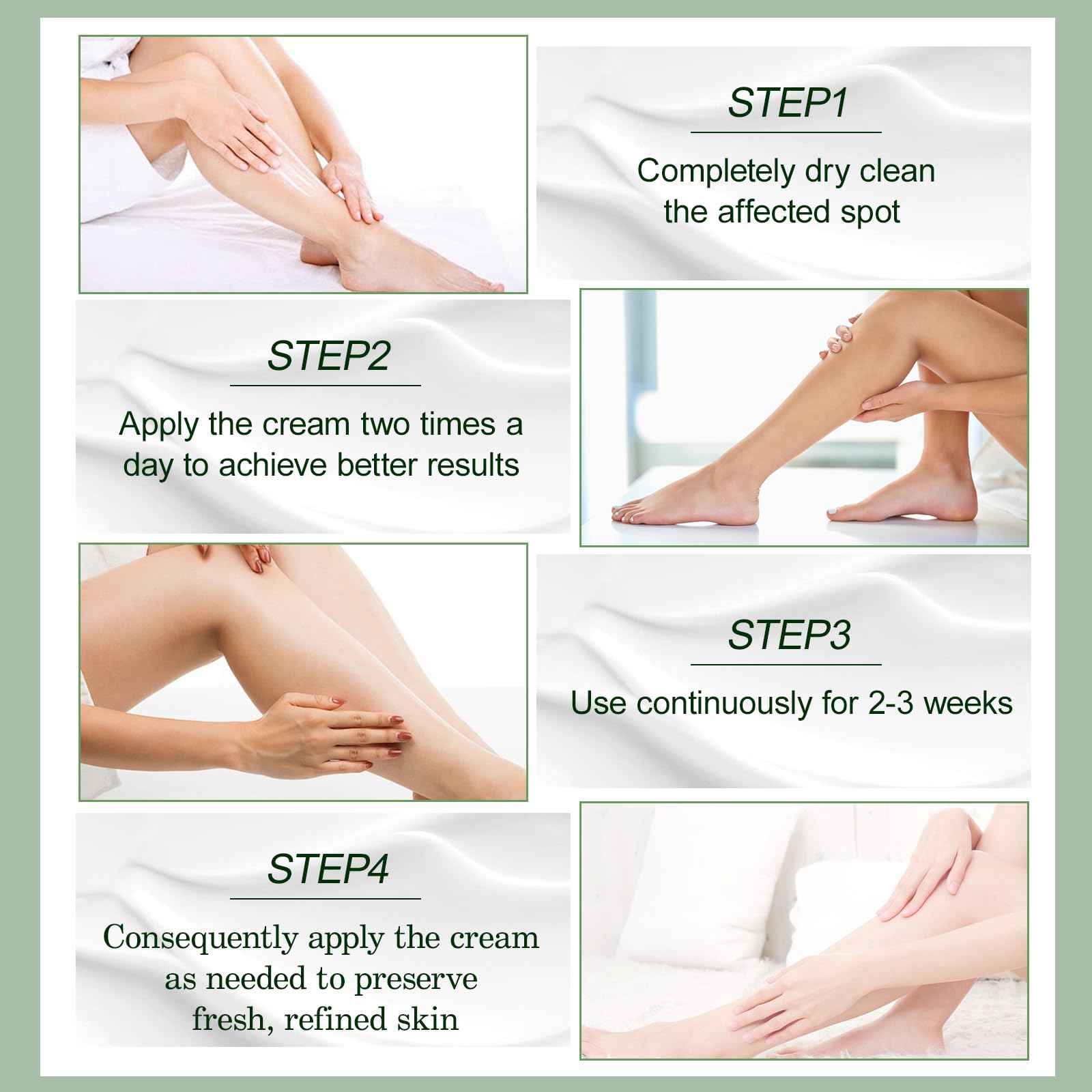 STEP1

Completely dry clean the affected spot

STEP2

Apply the cream two times a day to achieve better results

STEP3

Use continuously for 2-3 weeks

STEP4

Consequently apply the cream as needed to preserve fresh, refined skin