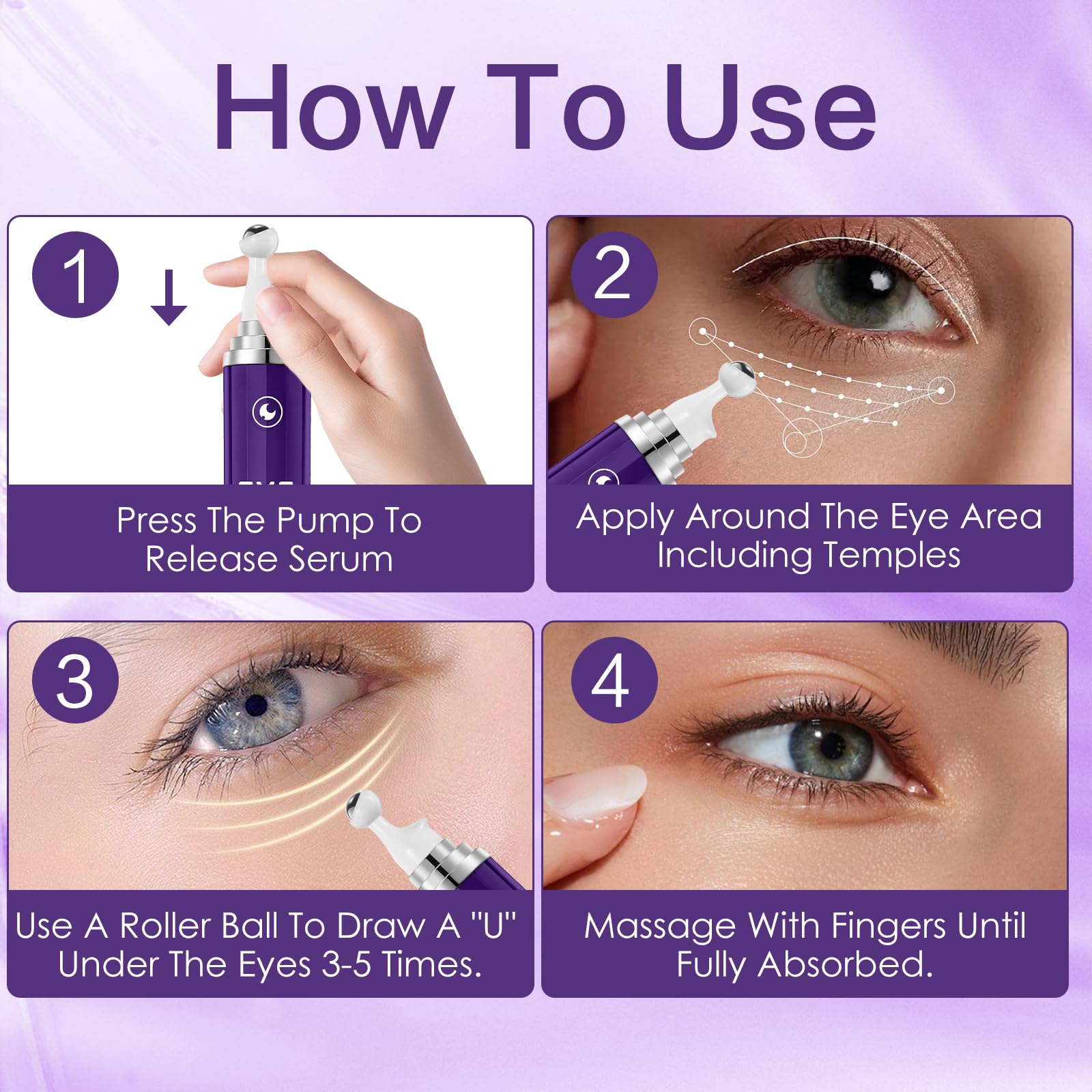 How To Use

1

Press The Pump To Release Serum

2

Apply Around The Eye Area Including Temples

3

Use A Roller Ball To Draw A "U" Under The Eyes 3-5 Times.

4

Massage With Fingers Until Fully Absorbed.