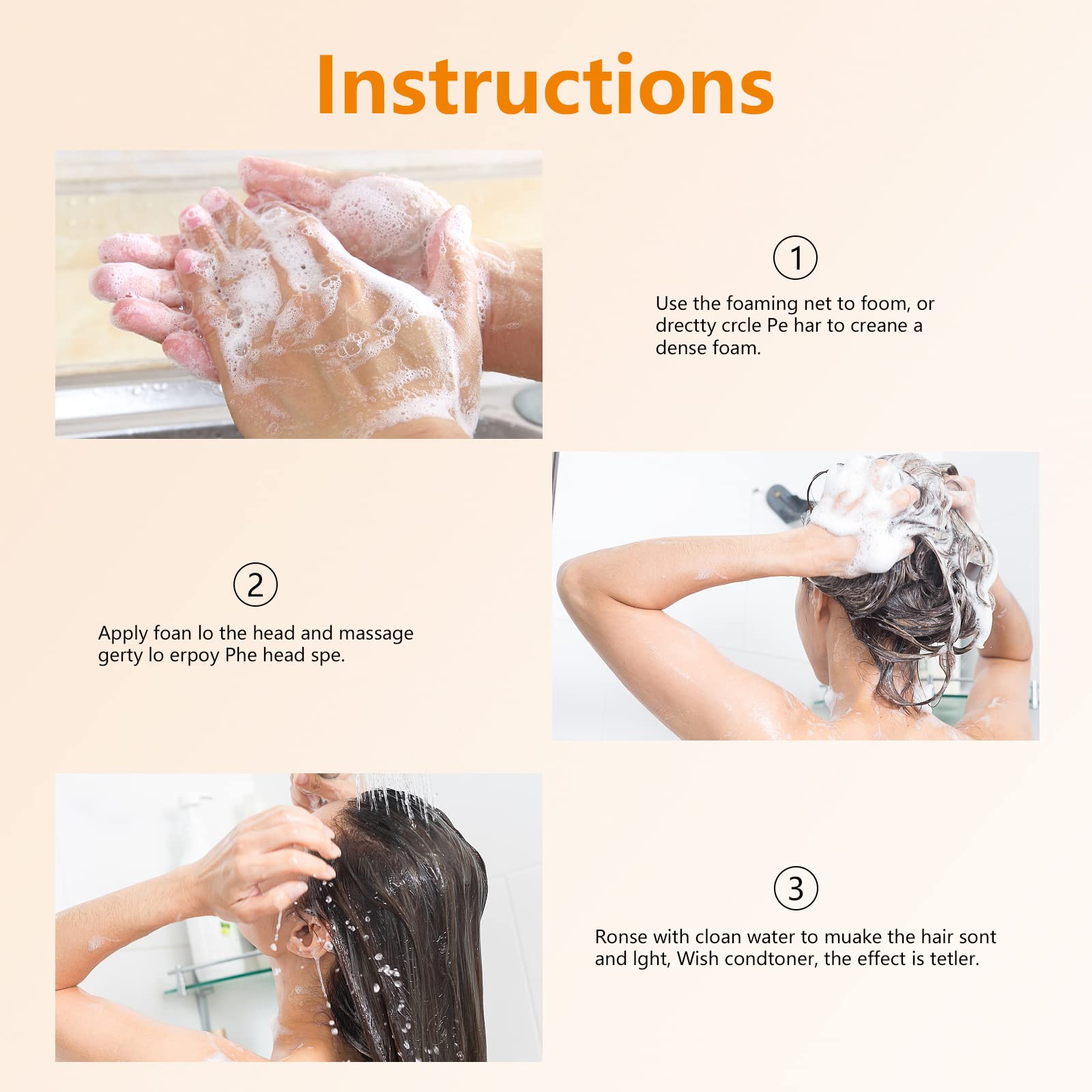 Instructions

①

Use the foaming net to foom, or drectty crcle Pe har to creane a dense foam.

②

Apply foan lo the head and massage gerty lo erpoy Phe head spe.

③

Ronse with cloan water to muake the hair sont and lght, Wish condtoner, the effect is tetler.