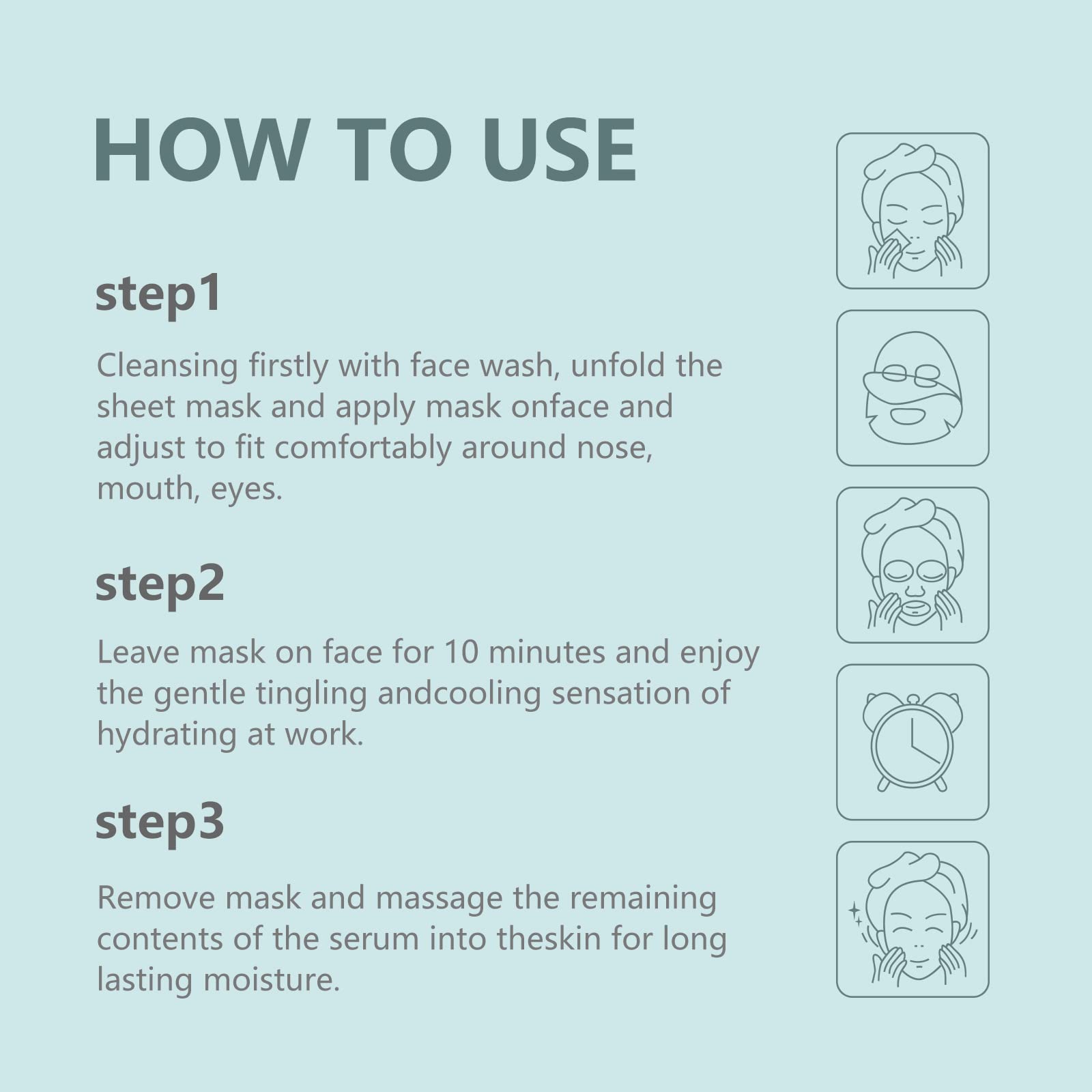 HOW TO USE

step1

Cleansing firstly with face wash, unfold the sheet mask and apply mask onface and adjust to fit comfortably around nose, mouth, eyes.

step2

Leave mask on face for 10 minutes and enjoy the gentle tingling andcooling sensation of hydrating at work.

step3

Remove mask and massage the remaining contents of the serum into theskin for long lasting moisture.