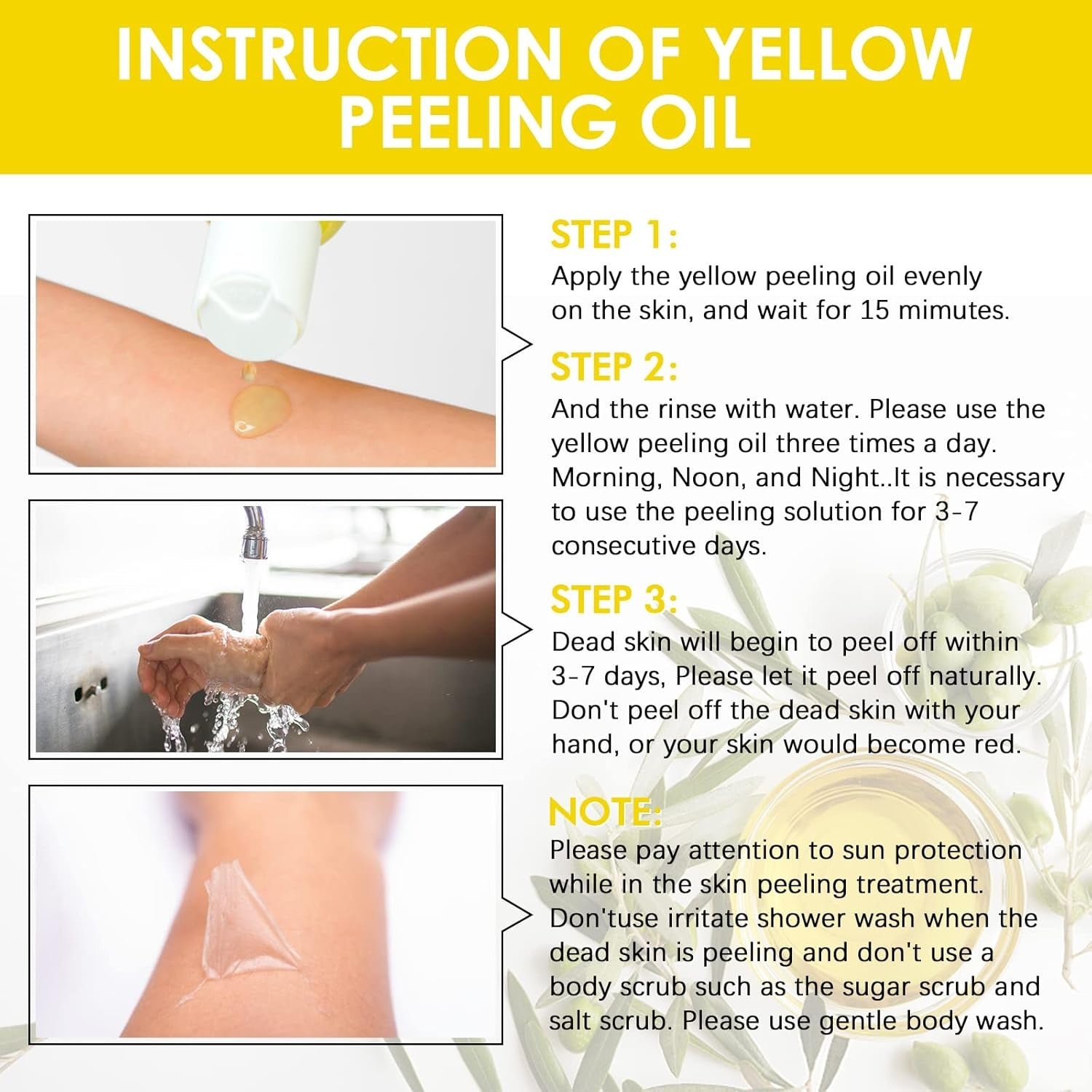 INSTRUCTION OF YELLOW PEELING OIL

STEP 1:
Apply the yellow peeling oil evenly on the skin, and wait for 15 mimutes.

STEP 2:
And the rinse with water. Please use the yellow peeling oil three times a day. Morning, Noon, and Night..It is necessary to use the peeling solution for 3-7 consecutive days.

STEP 3:
Dead skin will begin to peel off within 3-7 days, Please let it peel off naturally. Don't peel off the dead skin with your hand, or your skin would become red.

NOTE:
Please pay attention to sun protection while in the skin peeling treatment. Don'tuse irritate shower wash when the dead skin is peeling and don't use a body scrub such as the sugar scrub and salt scrub. Please use gentle body wash.